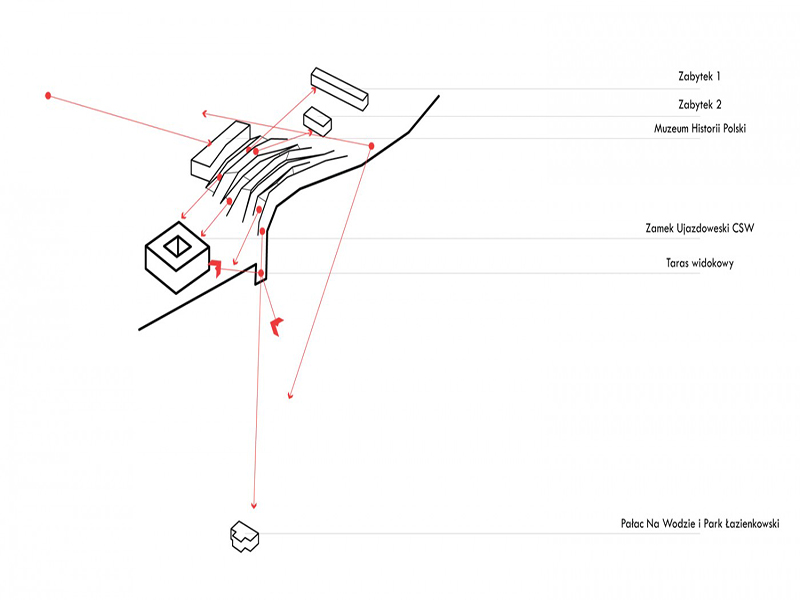 Zabytek 1

Zabytek 2

Muzeum Historii Polski

Zamek Ujazdowski CSW

Taras widokowy

Pałac Na Wodzie i Park Łazienkowski